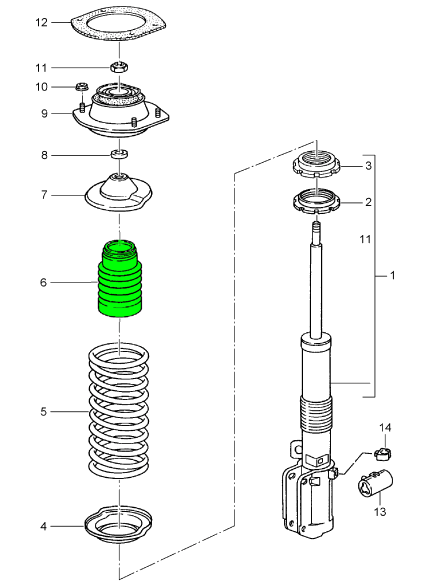 12
11
10
9
8
7
6
5
4
3
2
11
1
14
13