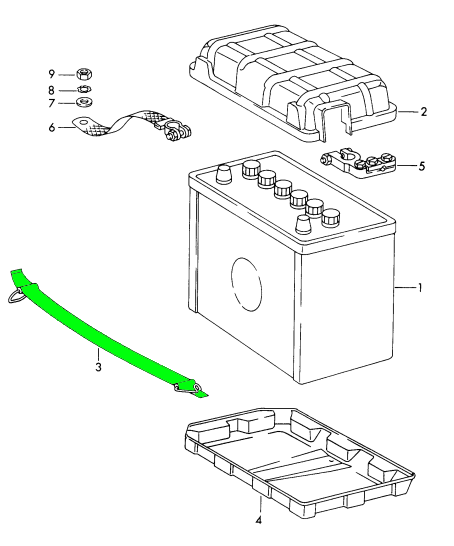 9
8
7
6
2
5
1
3
4