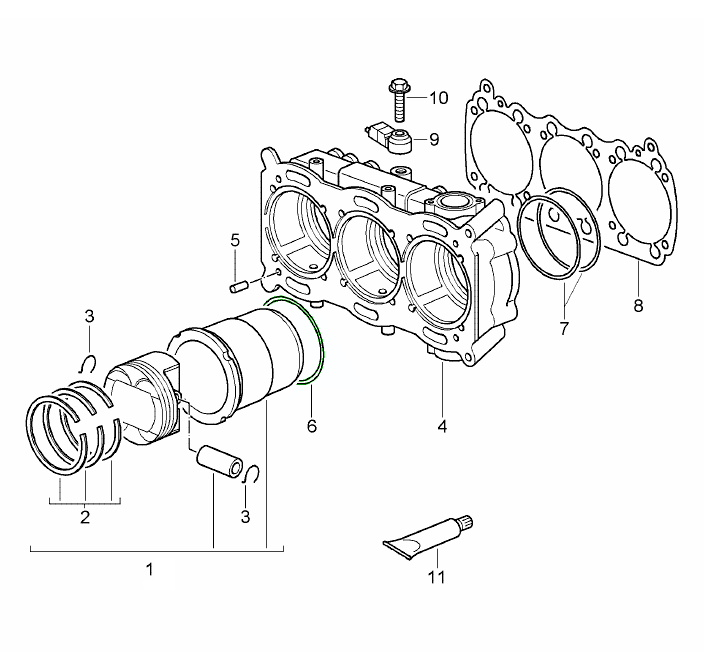 10
9
5
3
8
7
6
4
2
3
1
11