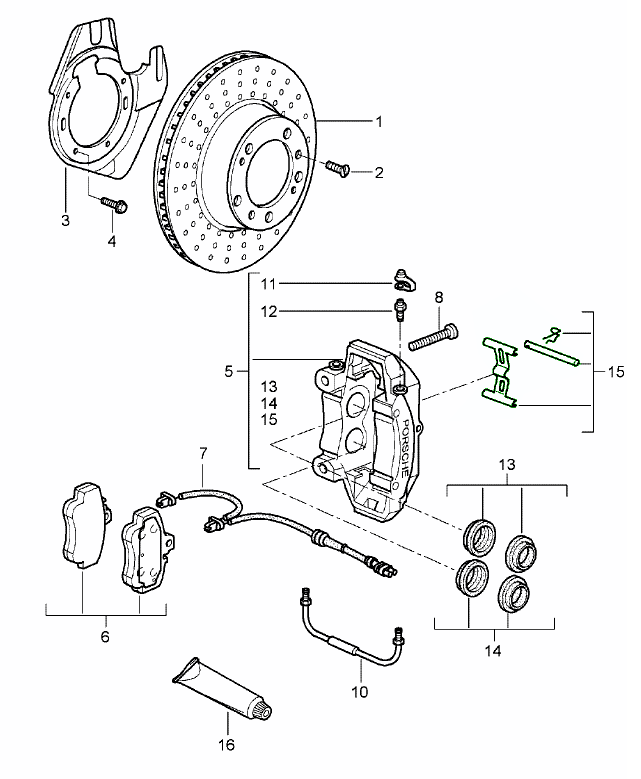 1
2
3
4
11
12
8
5
13
14
15
15
PORSCHE
7
13
6
14
10
16