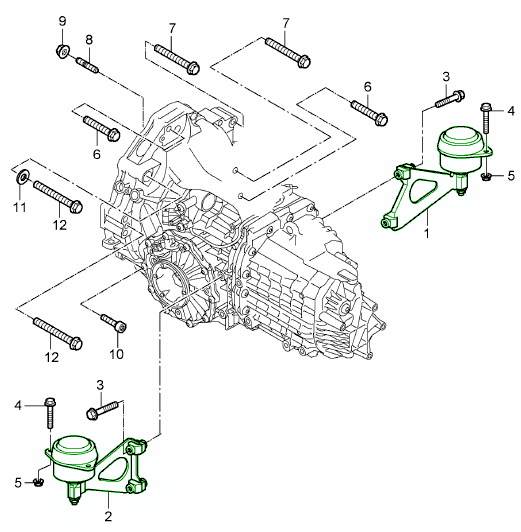 9
8
7
7
6
3
4
6
5
11
12
1
12
10
3
4
5
2