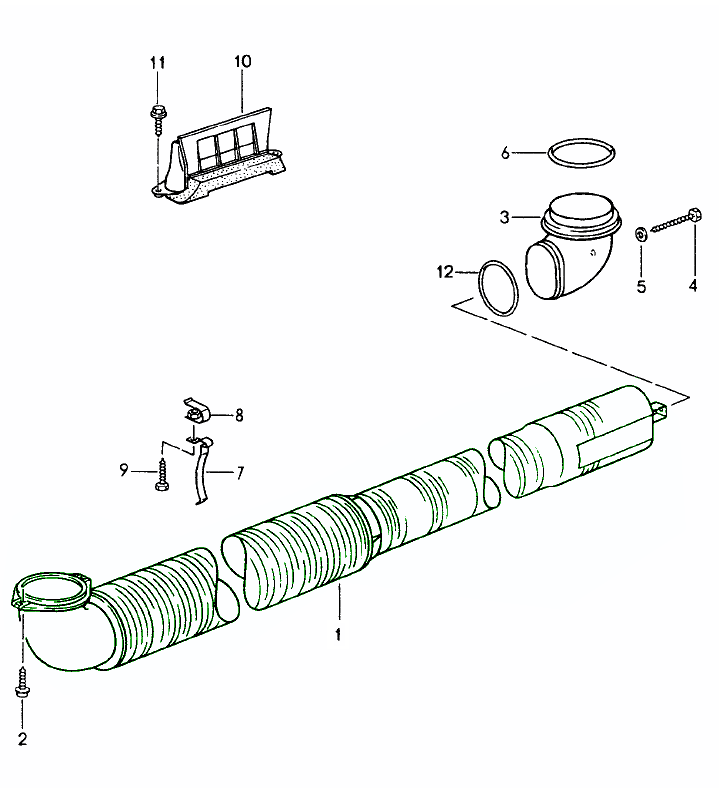 11
10
6
3
12
5
4
8
9
7
1
2