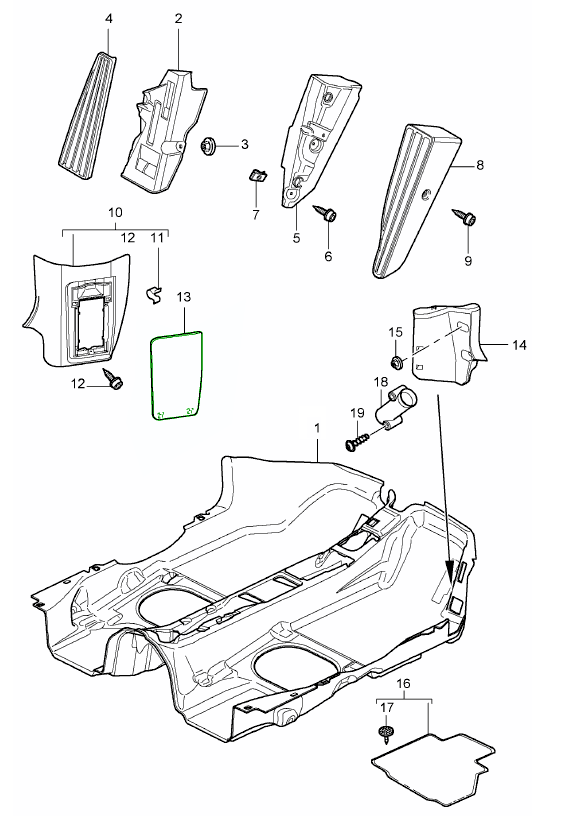 4
2
3
7
5
6
8
9
10
12
11
13
12
15
14
18
19
1
16
17