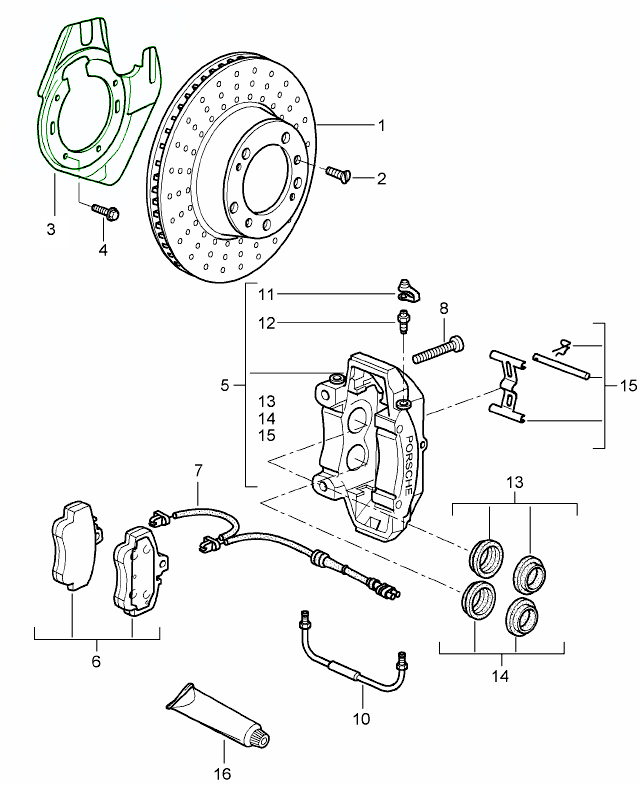 1
2
3
4
11
12
8
5
13
14
15
15
PORSCHE
7
13
6
14
10
16