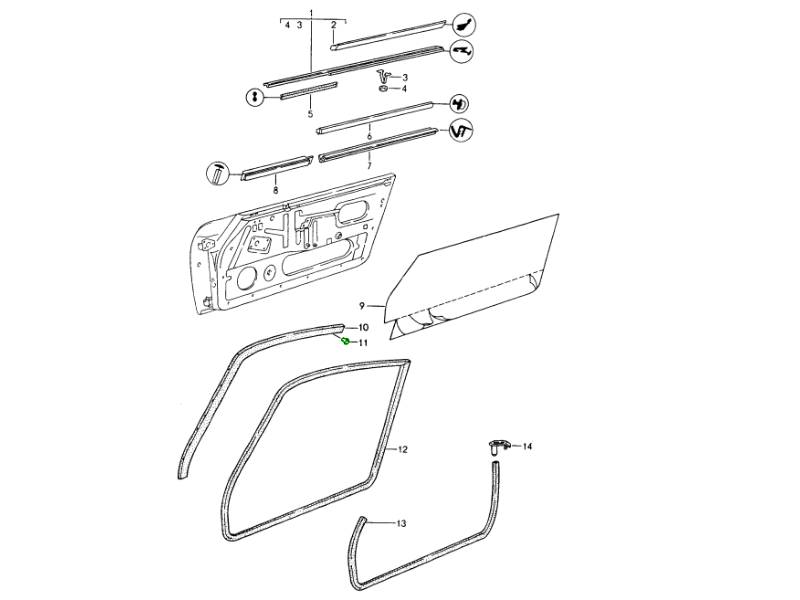 1
4 3
2
3
4
5
6
7
8
9
10
11
12
13
14