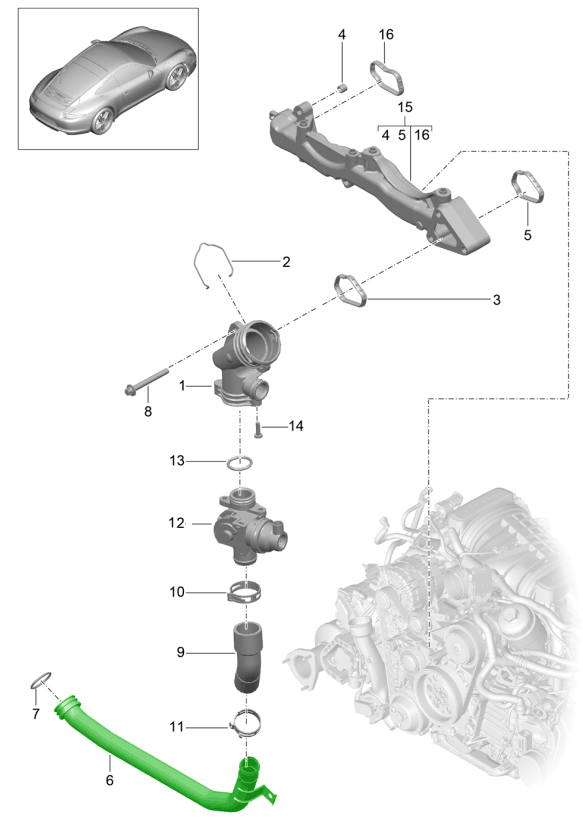 4
16
15
4 5 16
5
2
3
1
8
14
13
12
10
9
7
11
6