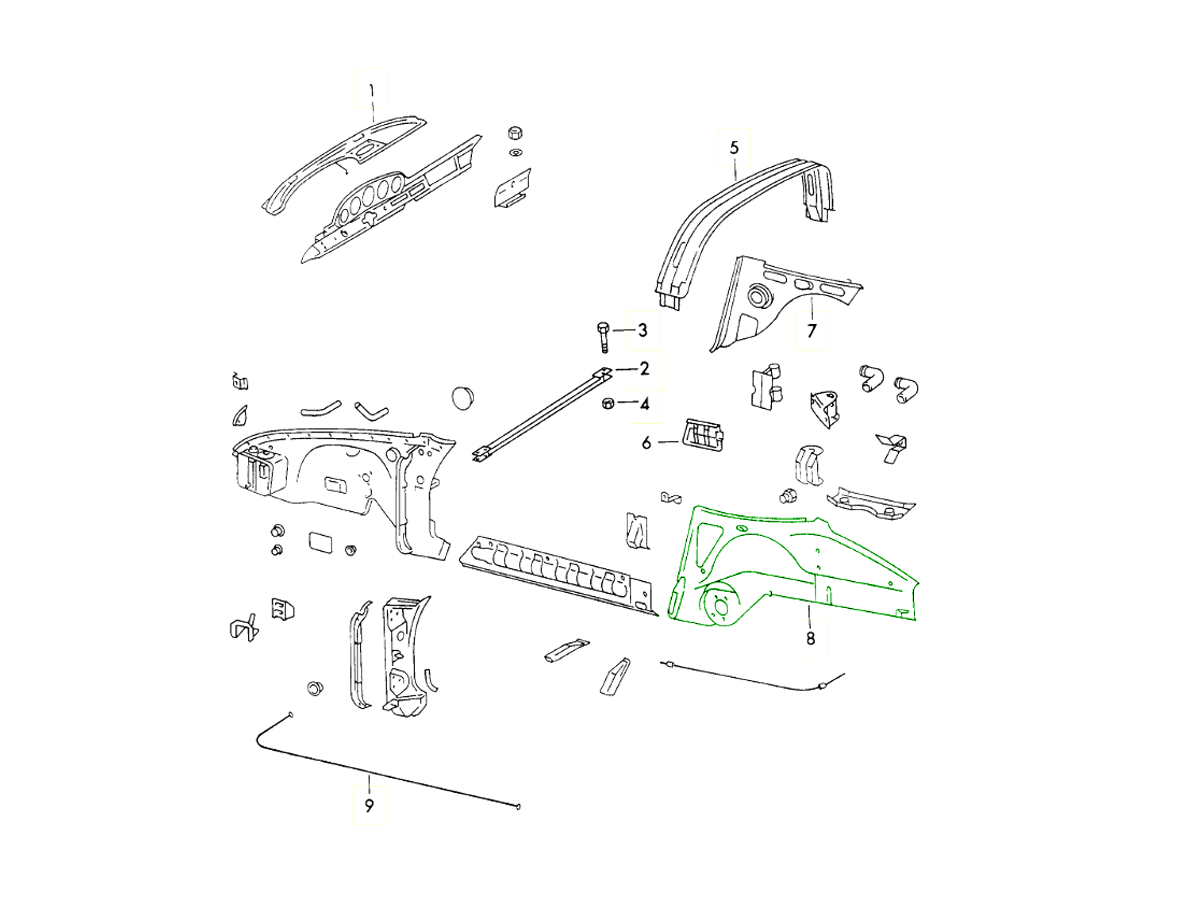 1
5
7
3
2
4
6
8
9