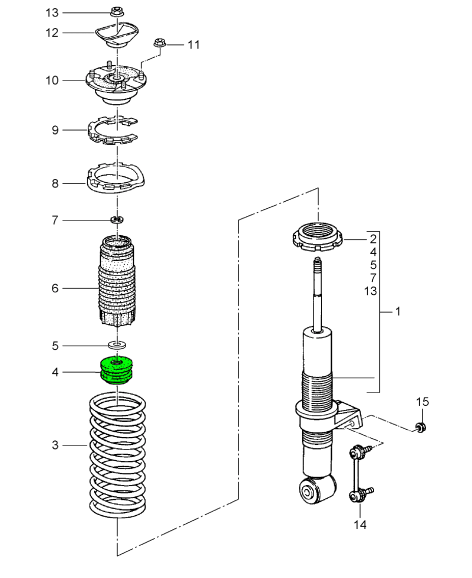 13
12
11
10
9
8
7
6
5
4
3
2
4
5
7
13
1
15
14