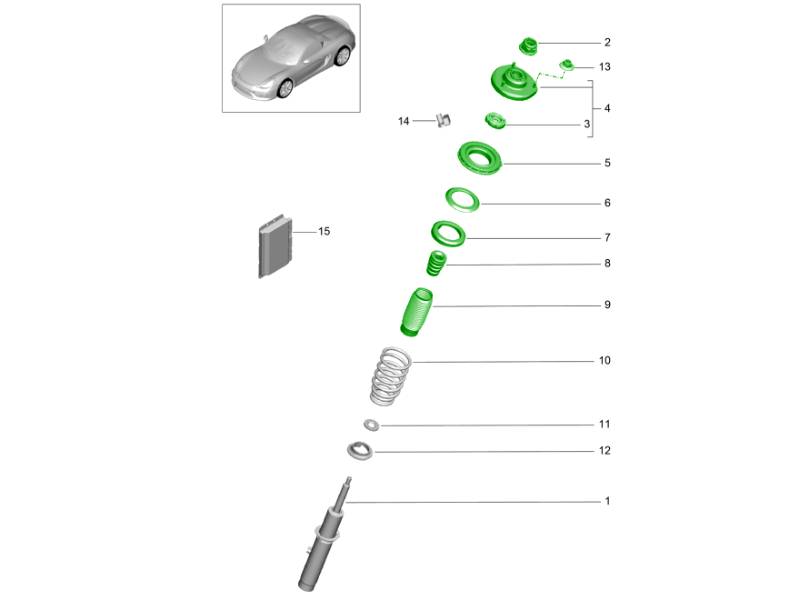 2
13
4
14
3
5
6
15
7
8
9
10
11
12
1