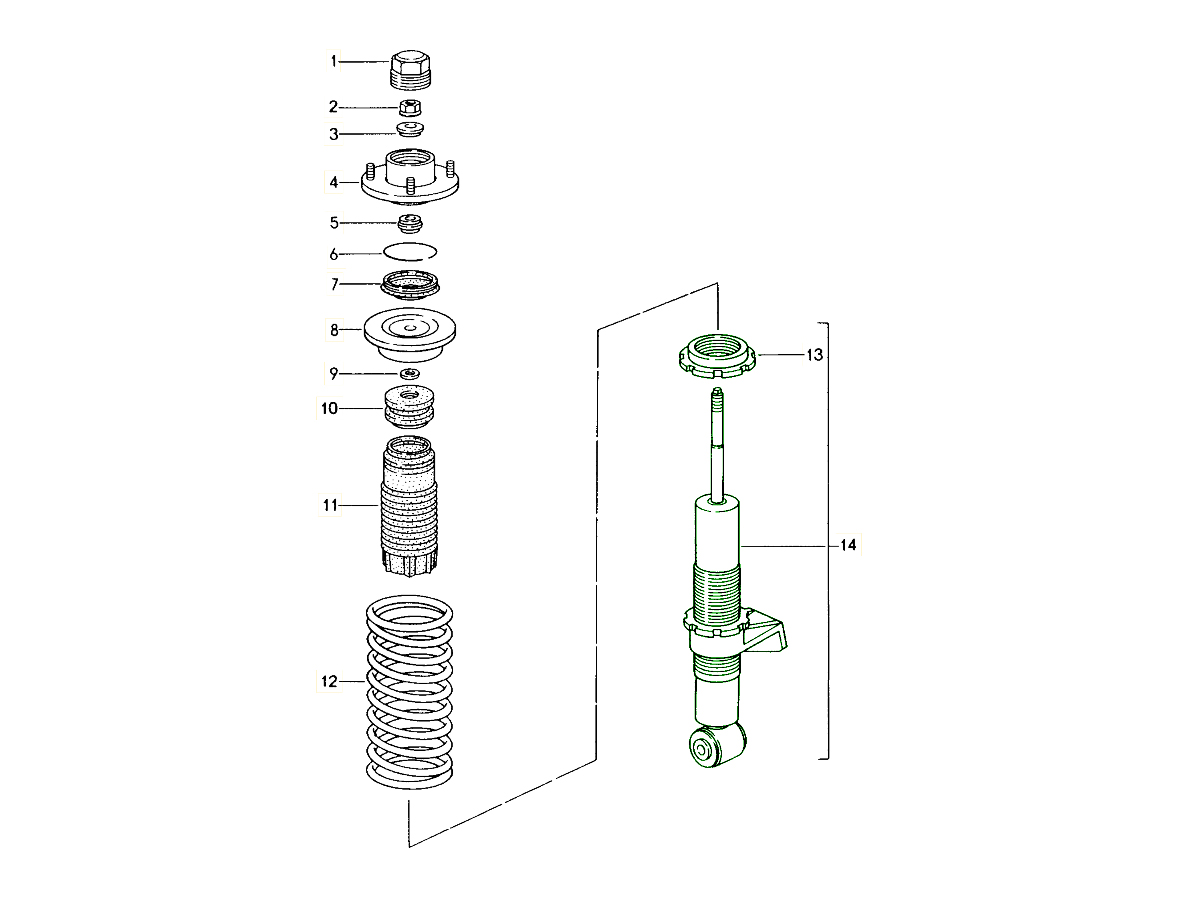 1
2
3
4
5
6
7
8
9
10
11
12
13
14