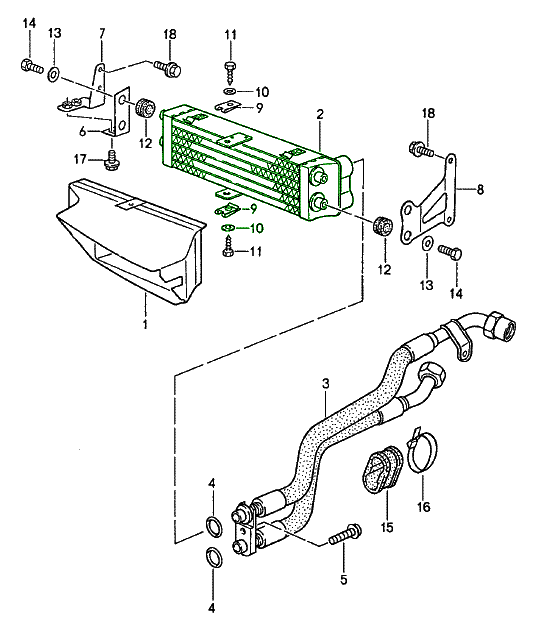 14
13
7
18
11
10
9
2
18
6
12
17
8
9
10
11
12
13
14
1
3
4
15
16
5
4