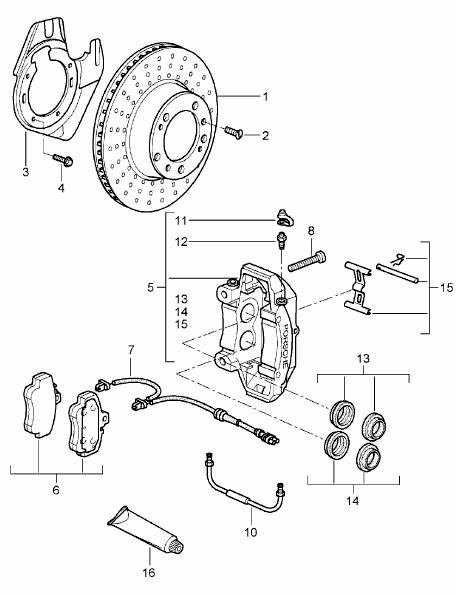 1
2
3
4
11
12
8
5
13
14
15
15
PORSCHE
7
13
6
14
10
16