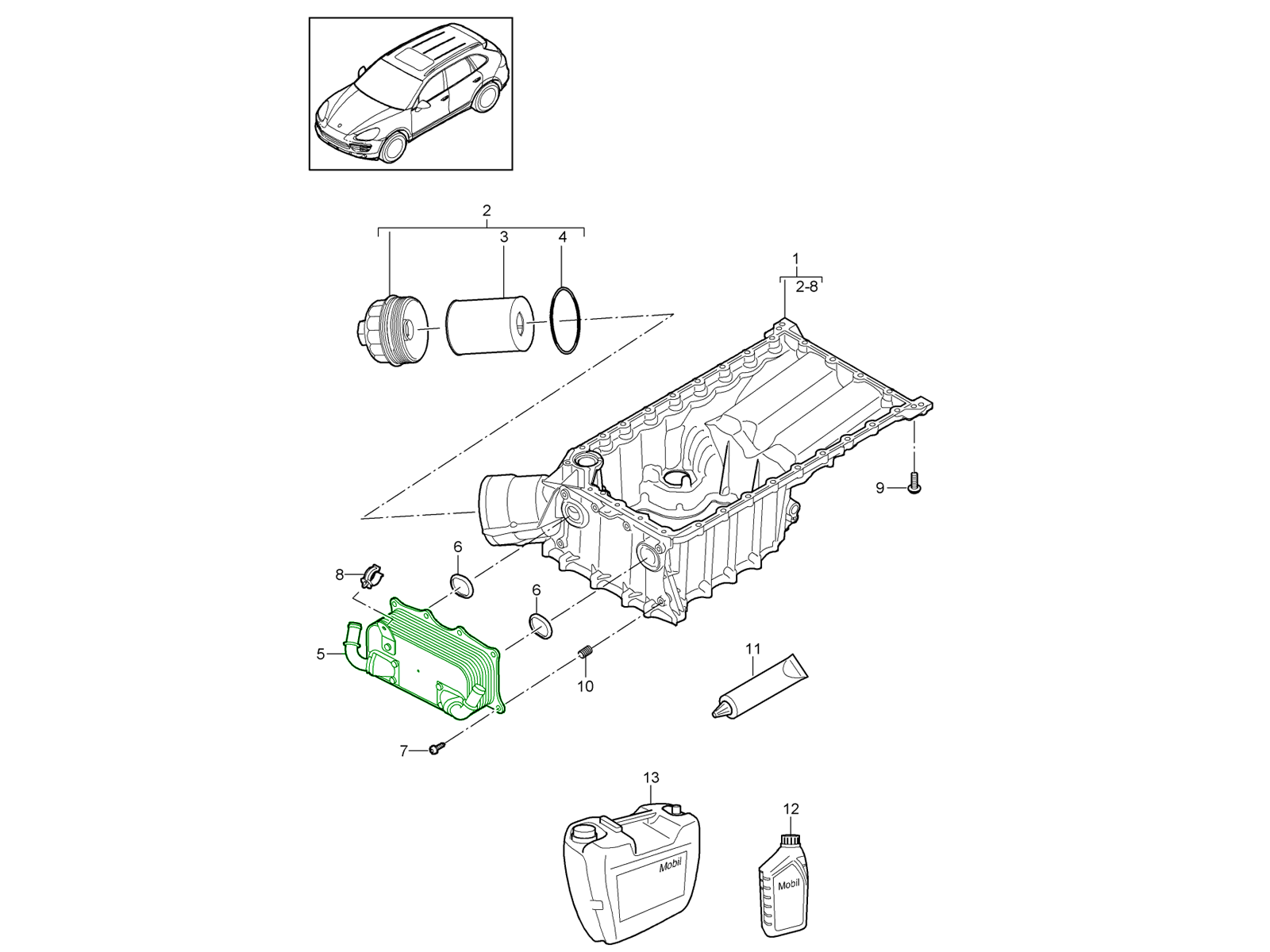 2
3
4
1
2-8
9
6
8
6
5
10
11
7
13
12
Mobil
Mobil