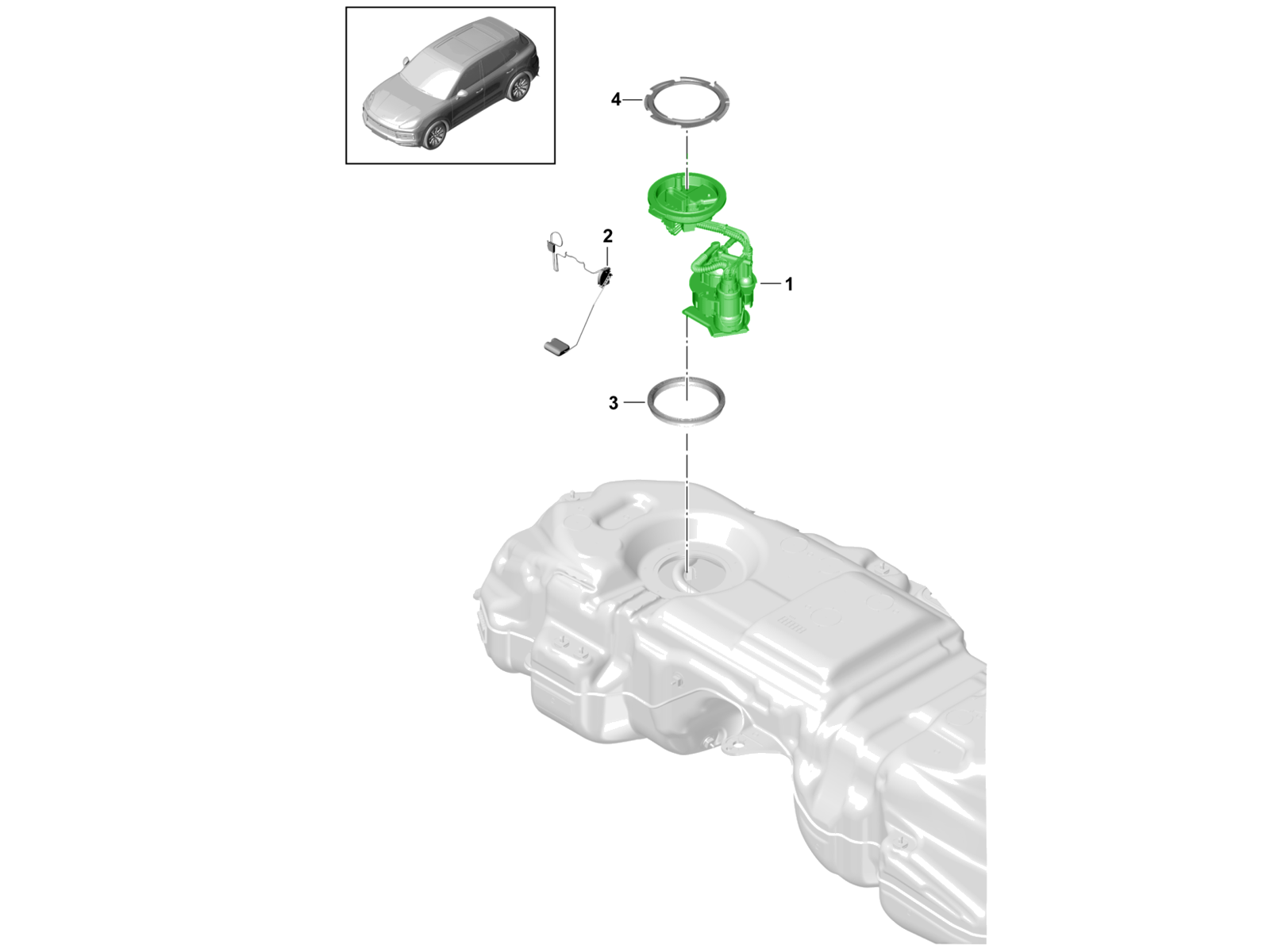 4

2

1

3