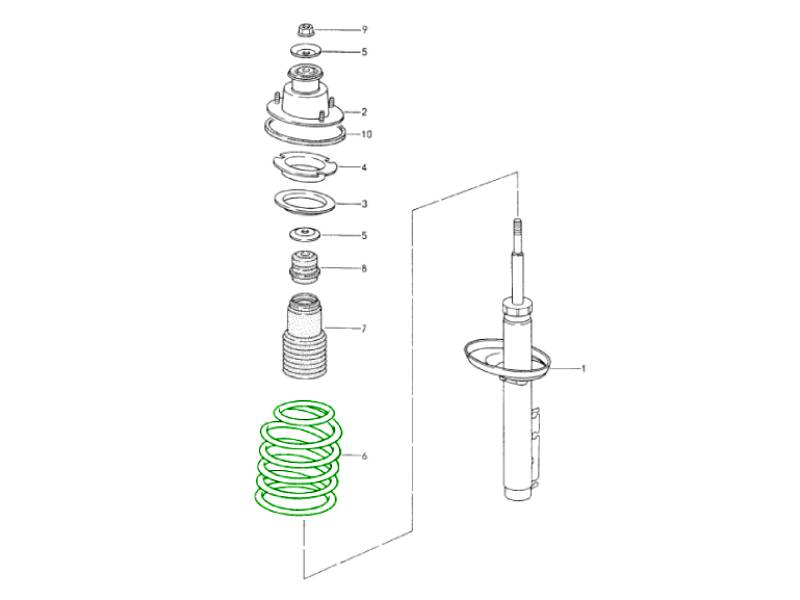 9
5
2
10
4
3
5
8
7
1
6