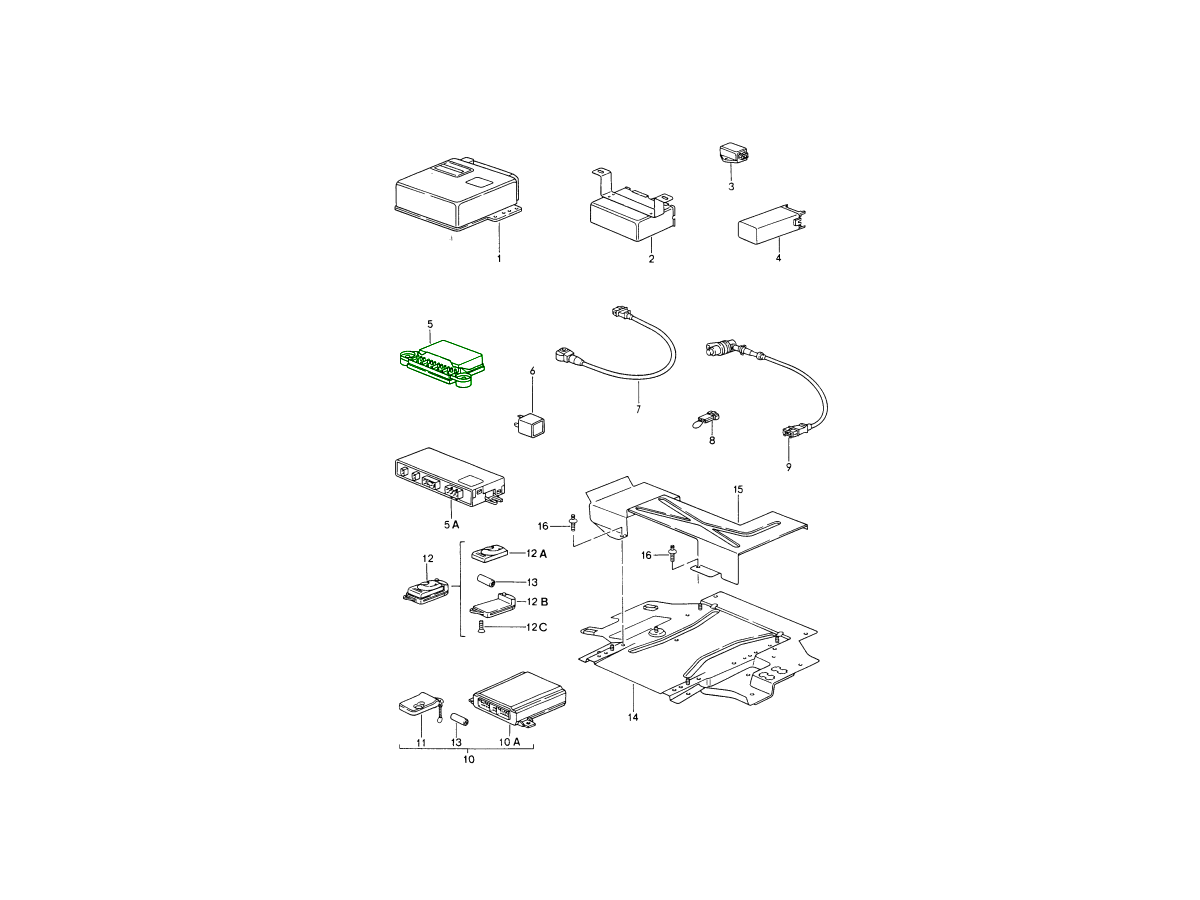 1
2
3
4
5
6
7
8
9
5 A
15
16
16
12
12 A
13
12 B
12 C
14
11
13
10 A
10