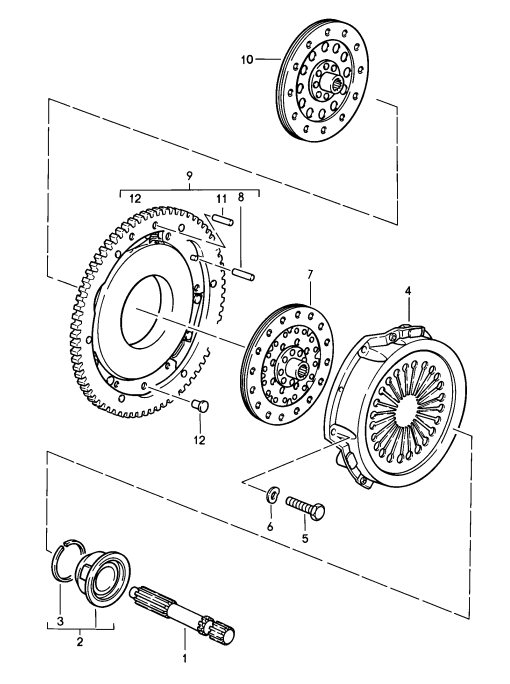 10

9

12 11 8

7

4

12

6

5

3

2

1