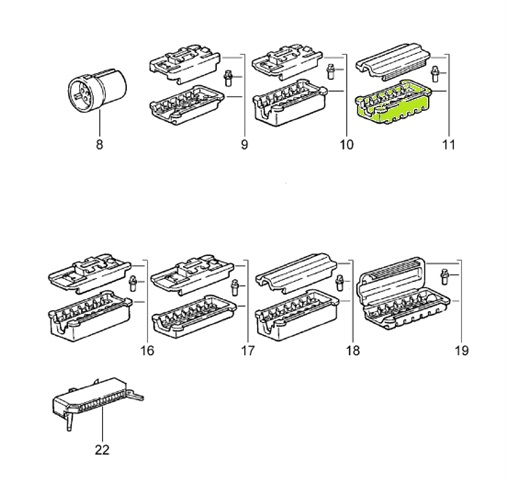 8

9

10

11

16

17

18

19

22