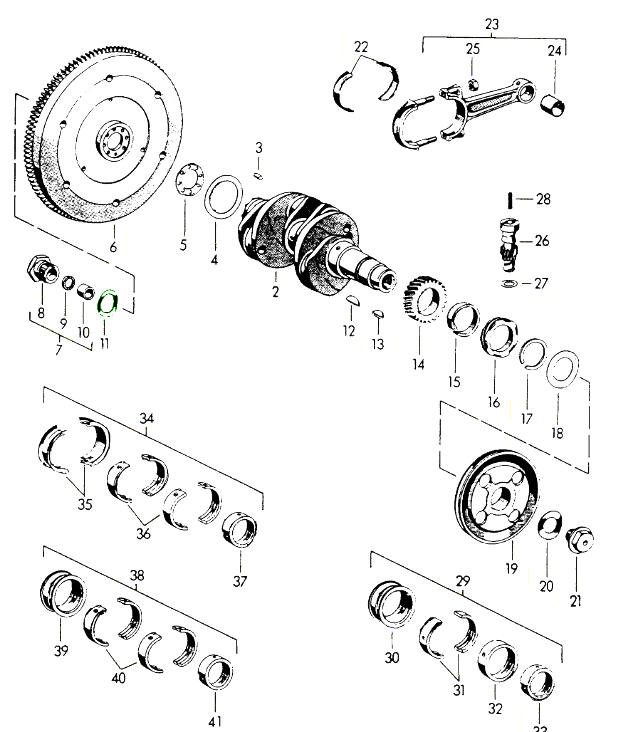 23
22
25
24
3
28
26
27
6
5
4
2
8
9
10
11
7
12
13
14
15
16
17
18
34
35
36
37
19
20
21
38
39
40
41
29
30
31
32
33