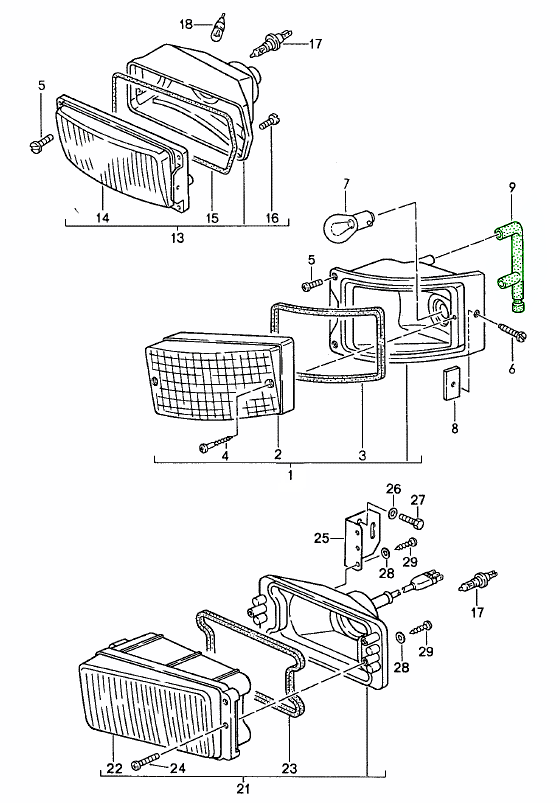 18
17
5
14
15
16
13
7
9
5
6
8
4
2
3
1
26
27
25
29
28
17
29
28
22
24
23
21