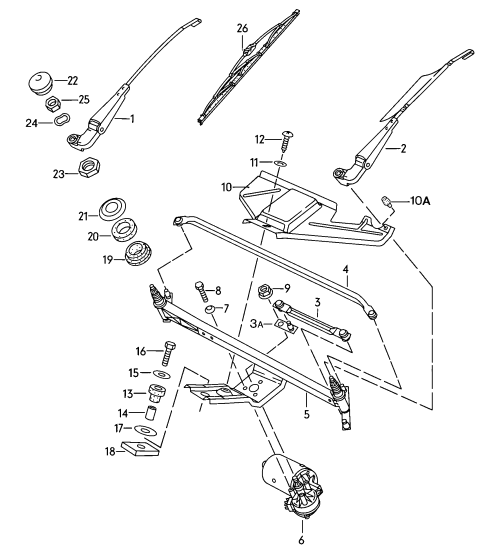 26
22
25
24
1
23
12
11
10
2
10A
21
20
19
4
8
9
7
3
3A
16
15
13
14
17
18
5
6