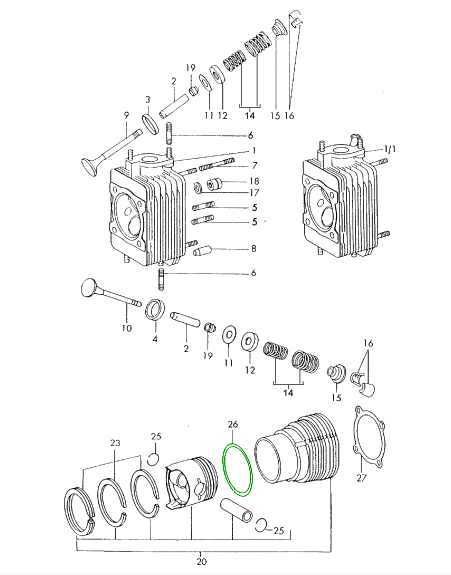 19
2
3
9
11
12
14
15
16
6
1
1/1
7
18
17
5
5
8
6
10
4
2
19
11
12
14
15
16
26
25
23
27
25
20