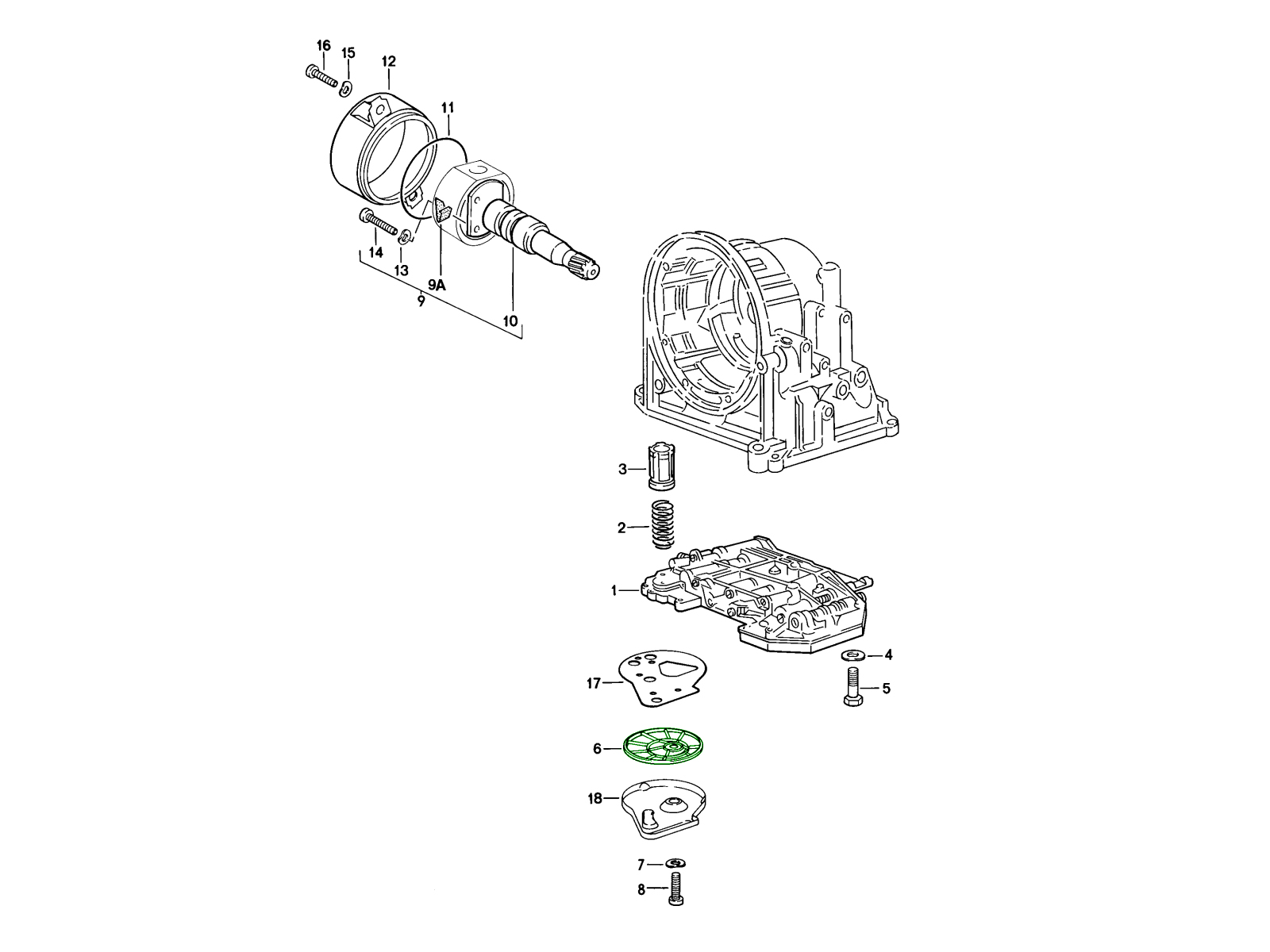 16
15
12
11
14
13
9A
9
10
3
2
1
4
5
17
6
18
7
8