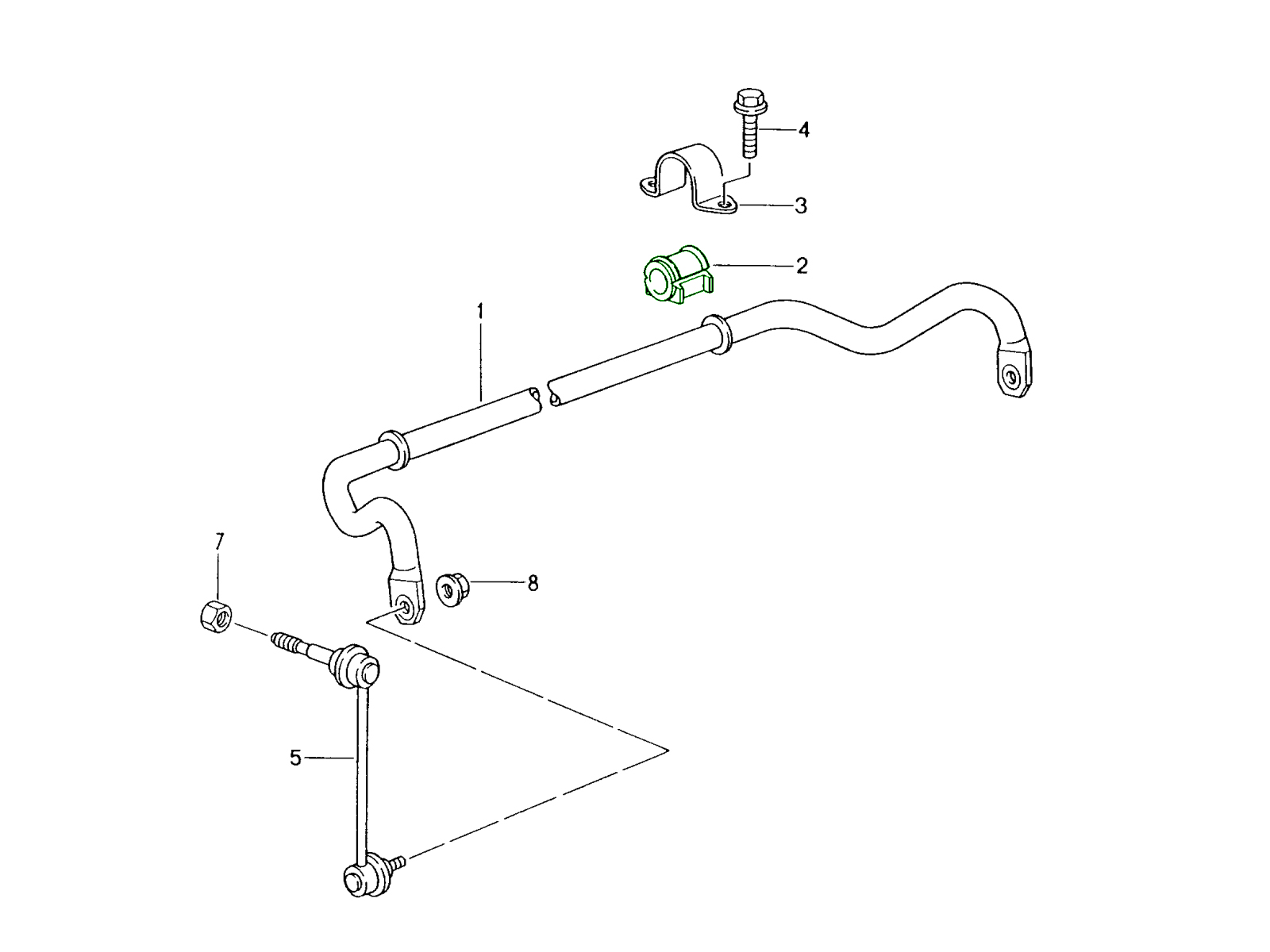 4
3
2
1
7
8
5