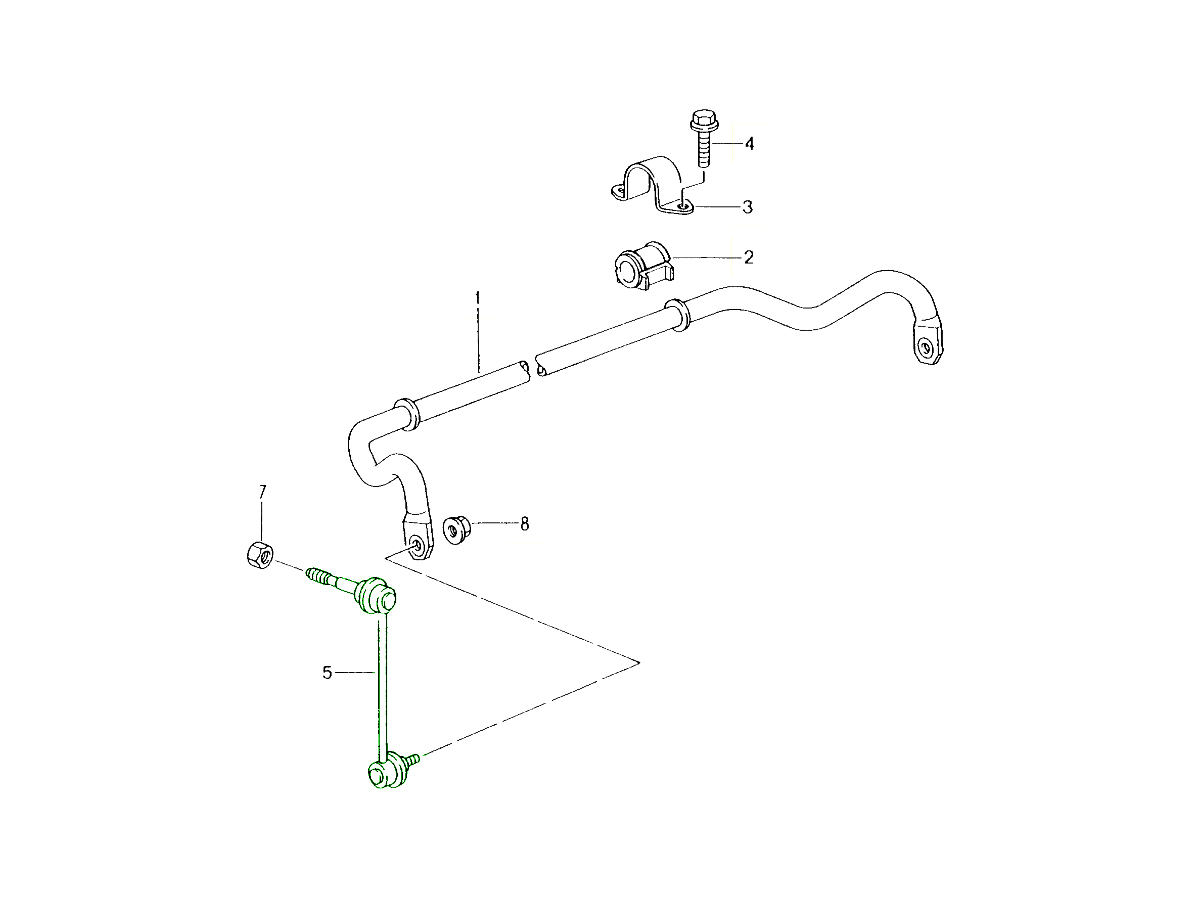 4
3
2
1
7
8
5