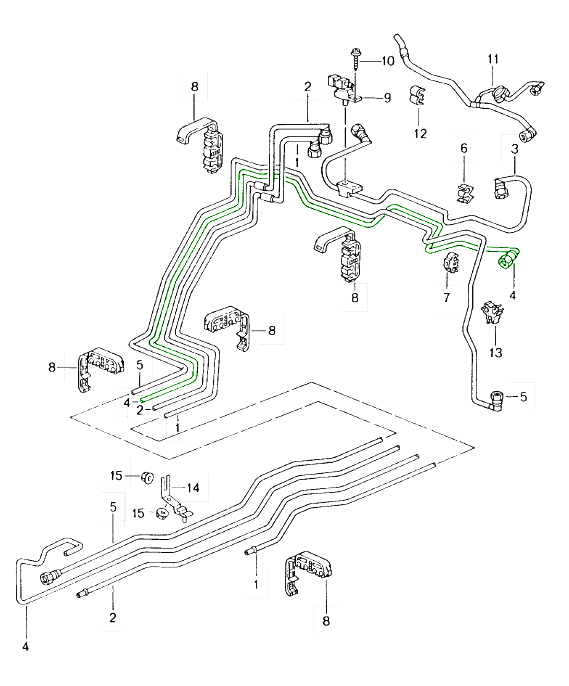 10
11
8
2
9
12
1
6
3
8
7
4
8
13
8
5
4
2
1
5
15
14
5
15
1
2
8
4