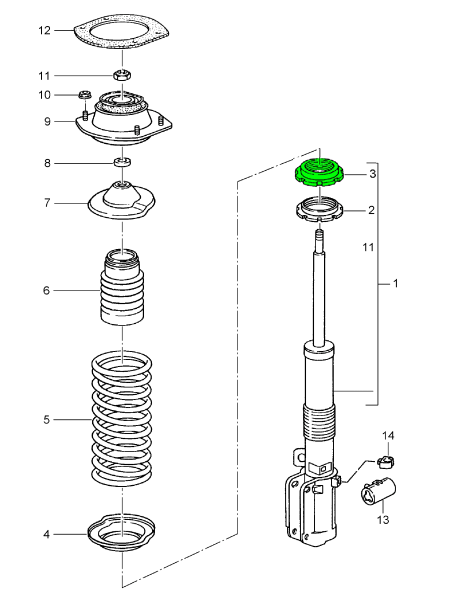 12
11
10
9
8
7
6
5
4
3
2
11
1
14
13