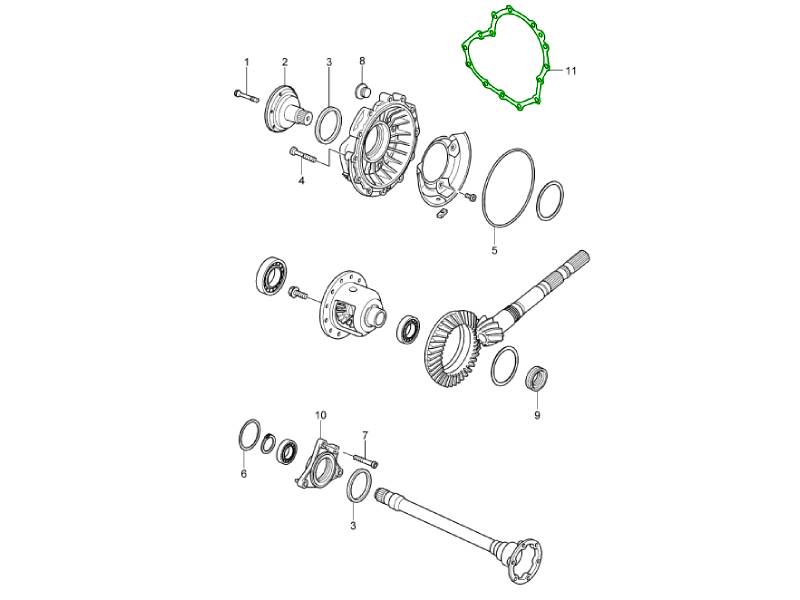 1
2
3
8
11
4
5
9
10
7
6
3