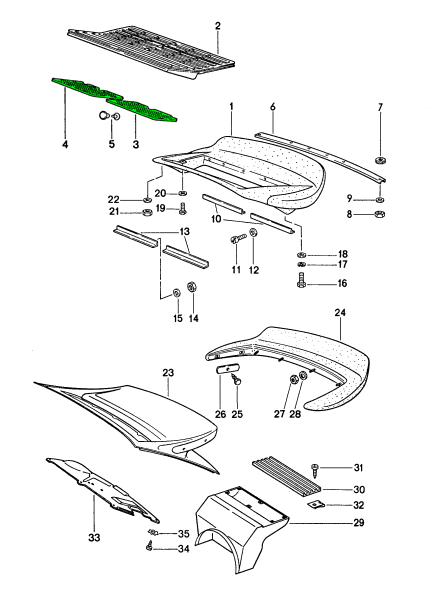 2
4
5
3
1
6
7
22
20
21
19
9
8
10
13
11
12
18
17
16
15
14
24
23
26
25
27
28
31
30
32
29
33
35
34