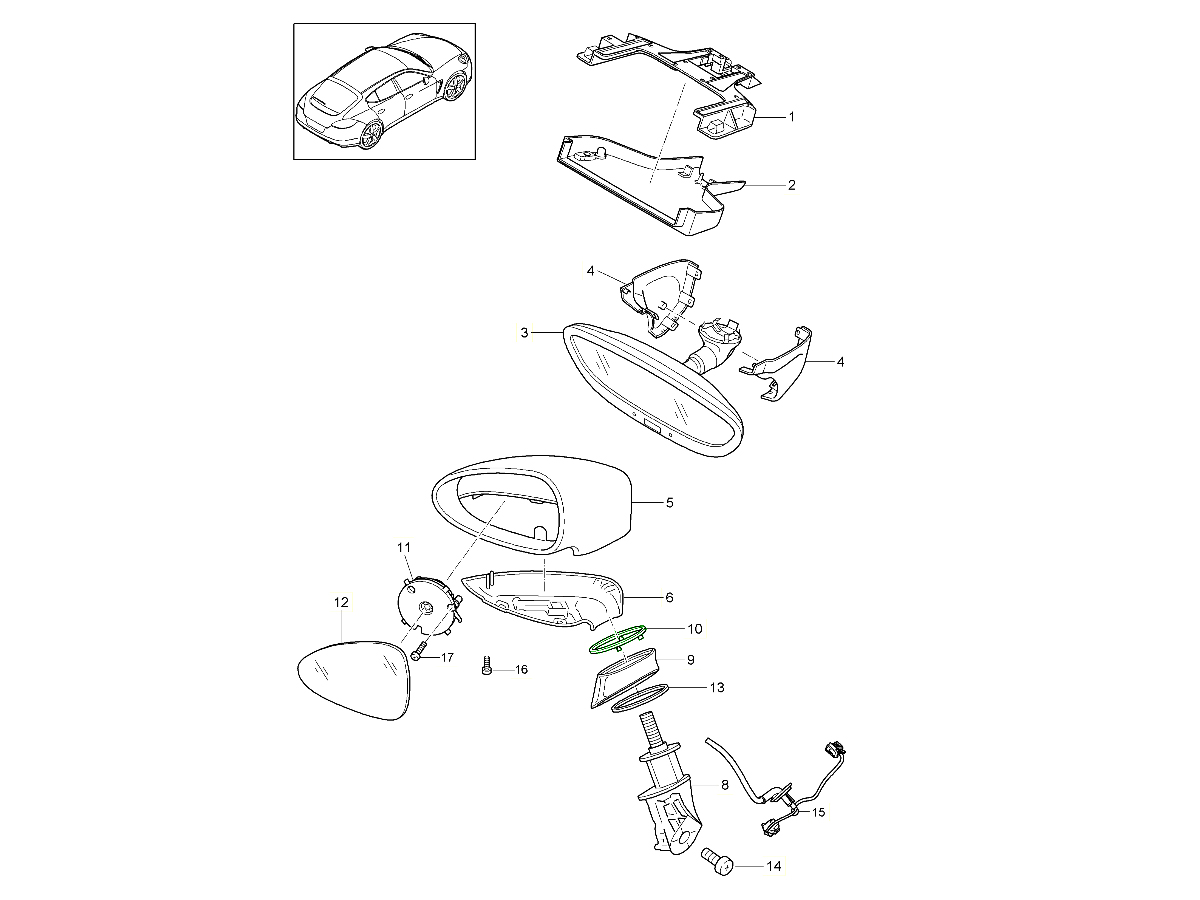 1
2
4
3
4
5
11
12
6
10
9
17
16
13
8
15
14