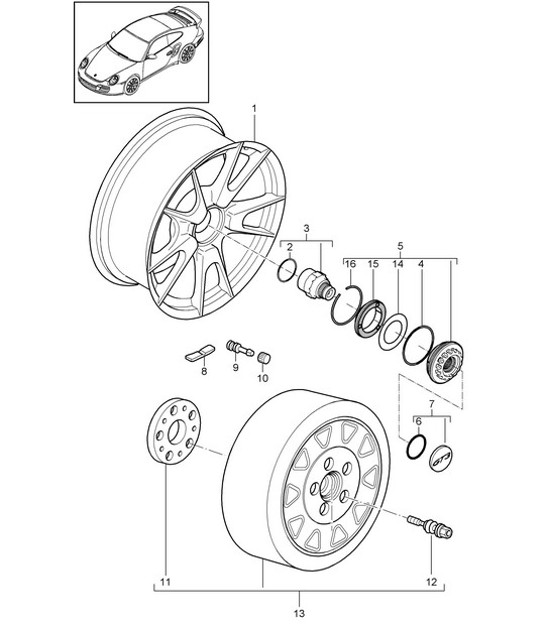 1
3
2
5
16
15
14
4
8
9
10
7
6
GT3
11
12
13