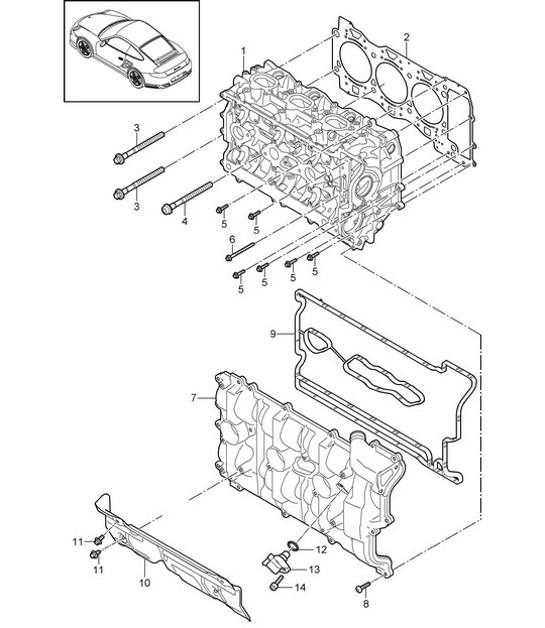 1
2
3
3
4
5
5
6
5
5
5
5
9
7
11
11
10
12
13
14
8