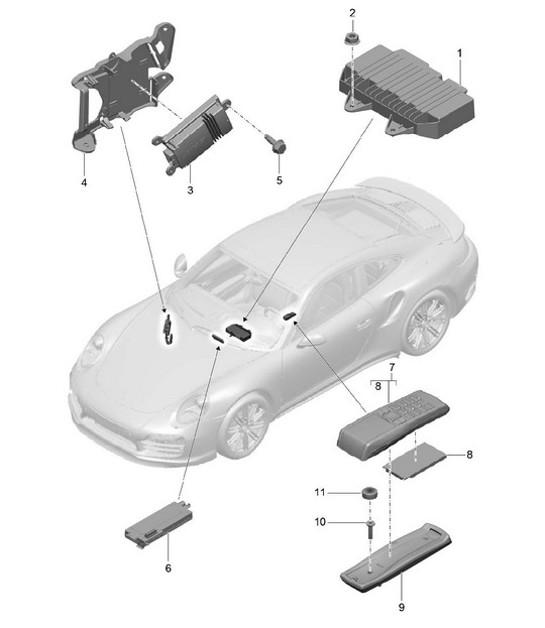 2
1
4
3
5
7
8
8
11
10
6
9