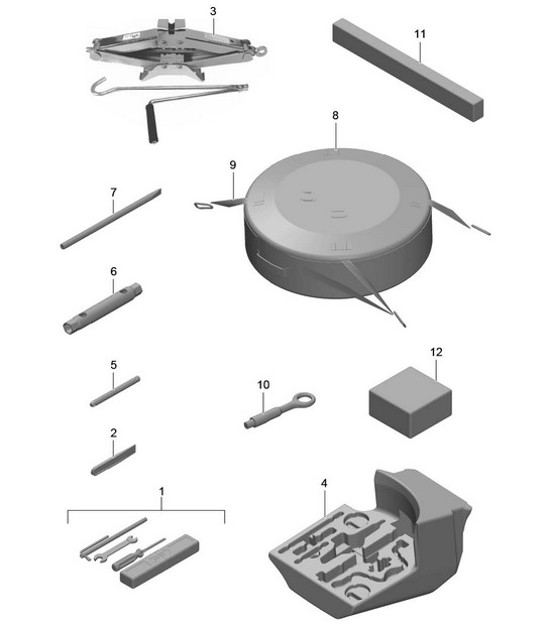 3
11
8
9
7
6
5
10
12
2
1
4