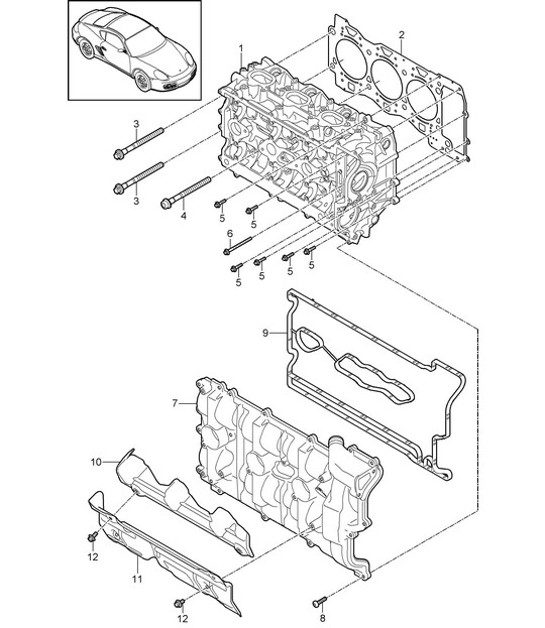 1
2
3
3
4
5
5
6
5
5
5
5
9
7
10
12
11
12
8