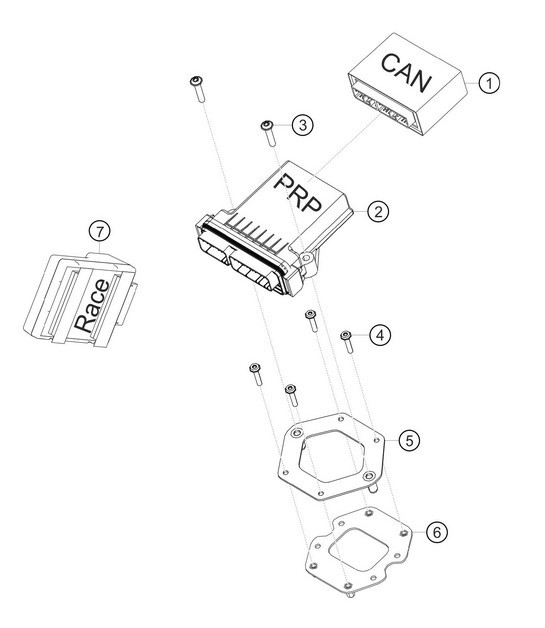 CAN
1
3
PRP
2
7
Race
4
5
6