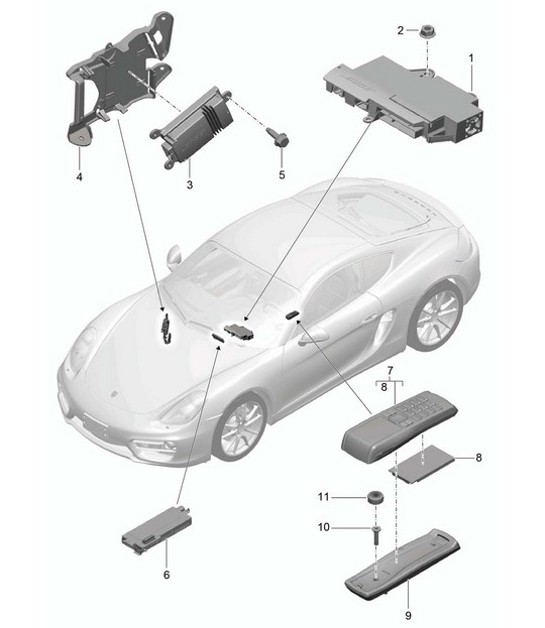 2
1
4
3
5
7
8
8
11
10
6
9