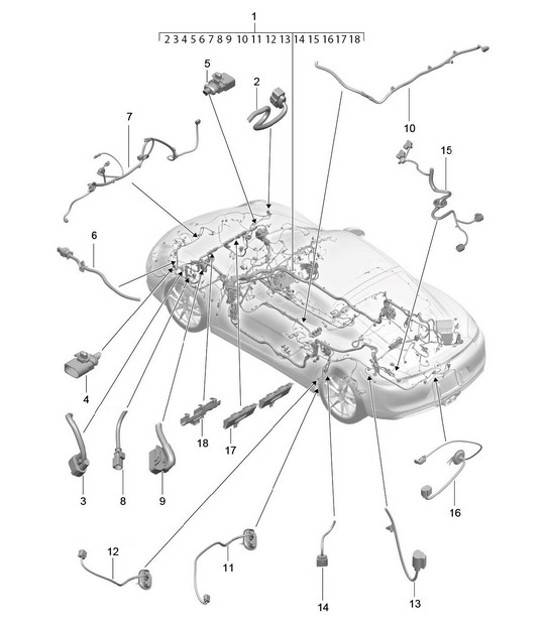 1
2 3 4 5 6 7 8 9 10 11 12 13 14 15 16 17 18
5
2
7
10
15
6
4
18
17
3
8
9
16
12
11
14
13