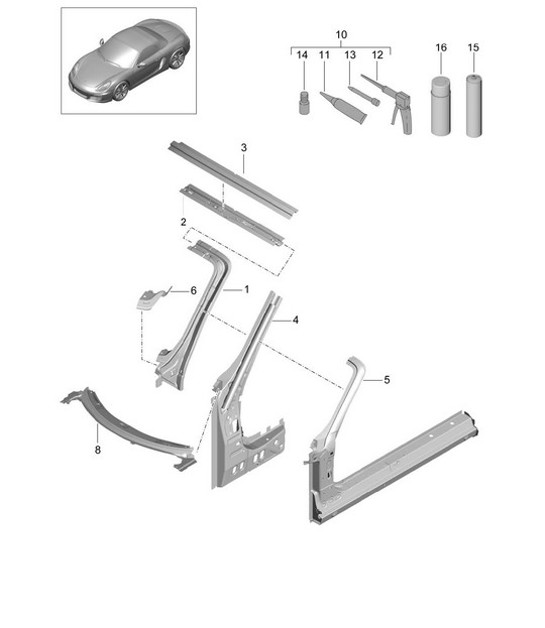 10
14
11
13
12
16
15
3
2
6
1
4
5
8