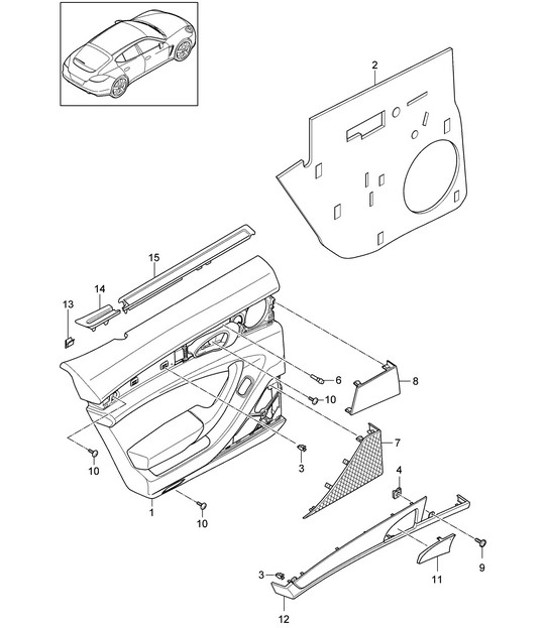 2
15
14
13
6
8
10
7
10
3
4
1
10
9
11
3
12