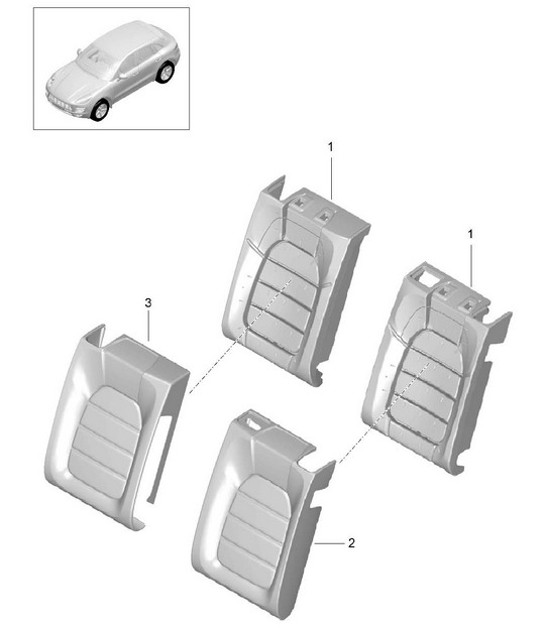 1
1
3
2