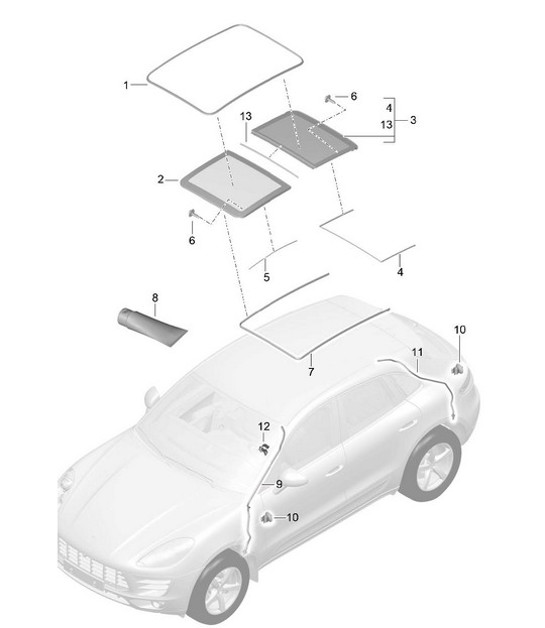 1
6
4
13
3
13
2
6
5
4
8
10
11
7
12
9
10