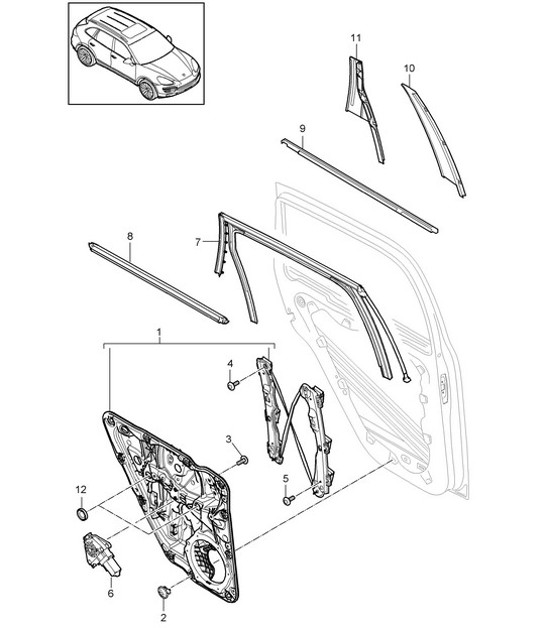 11
10
9
8
7
1
4
3
5
12
6
2