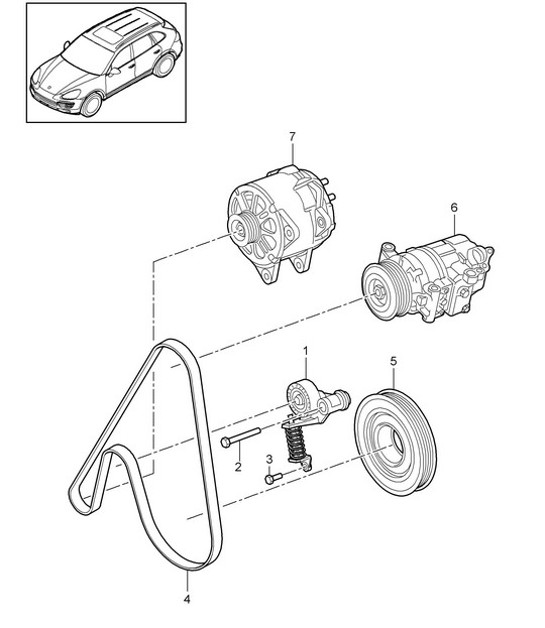 7
6
1
5
2
3
4