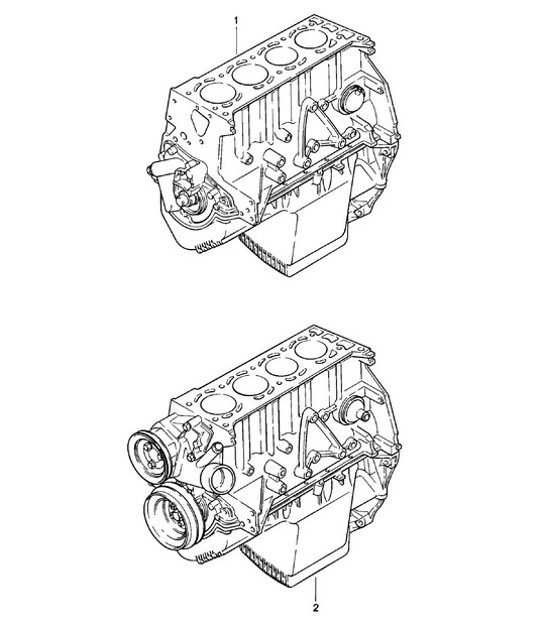 1

2