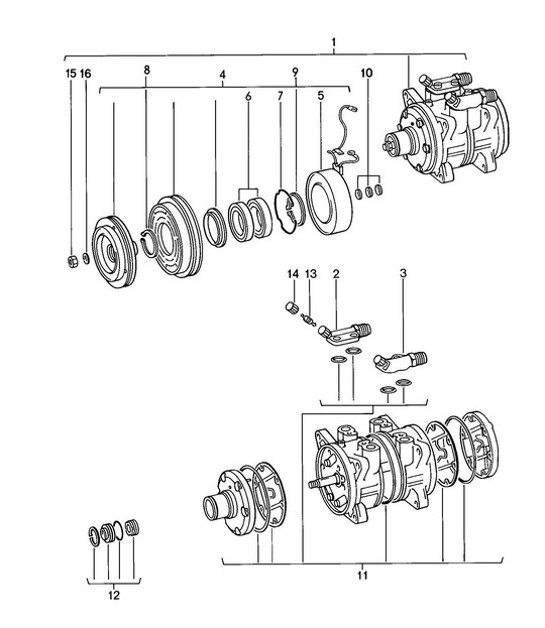 1
15 16 8 4 9 10
6 7 5
14 13 2 3
11
12